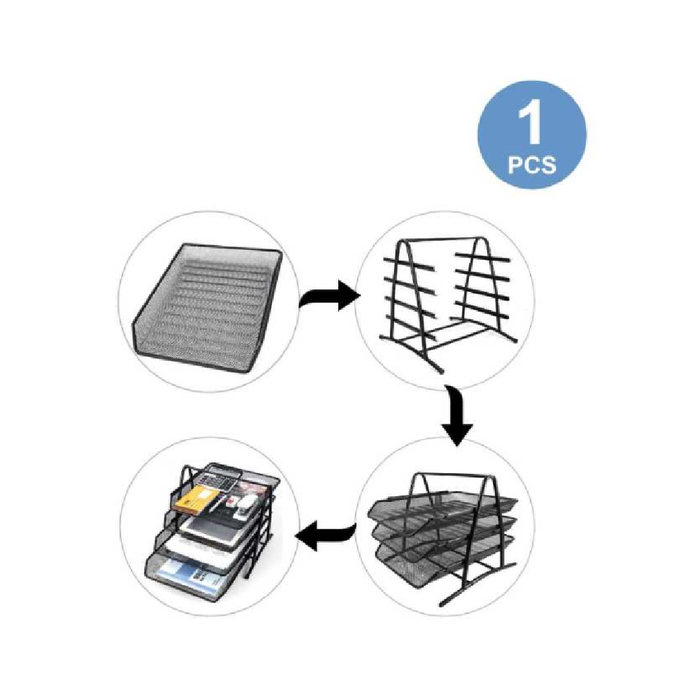 1
PCS