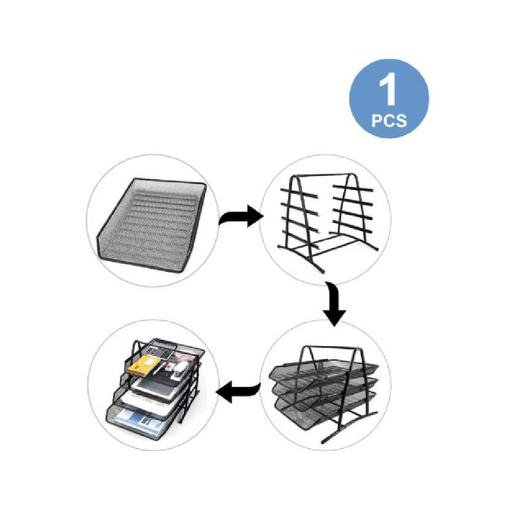 1
PCS